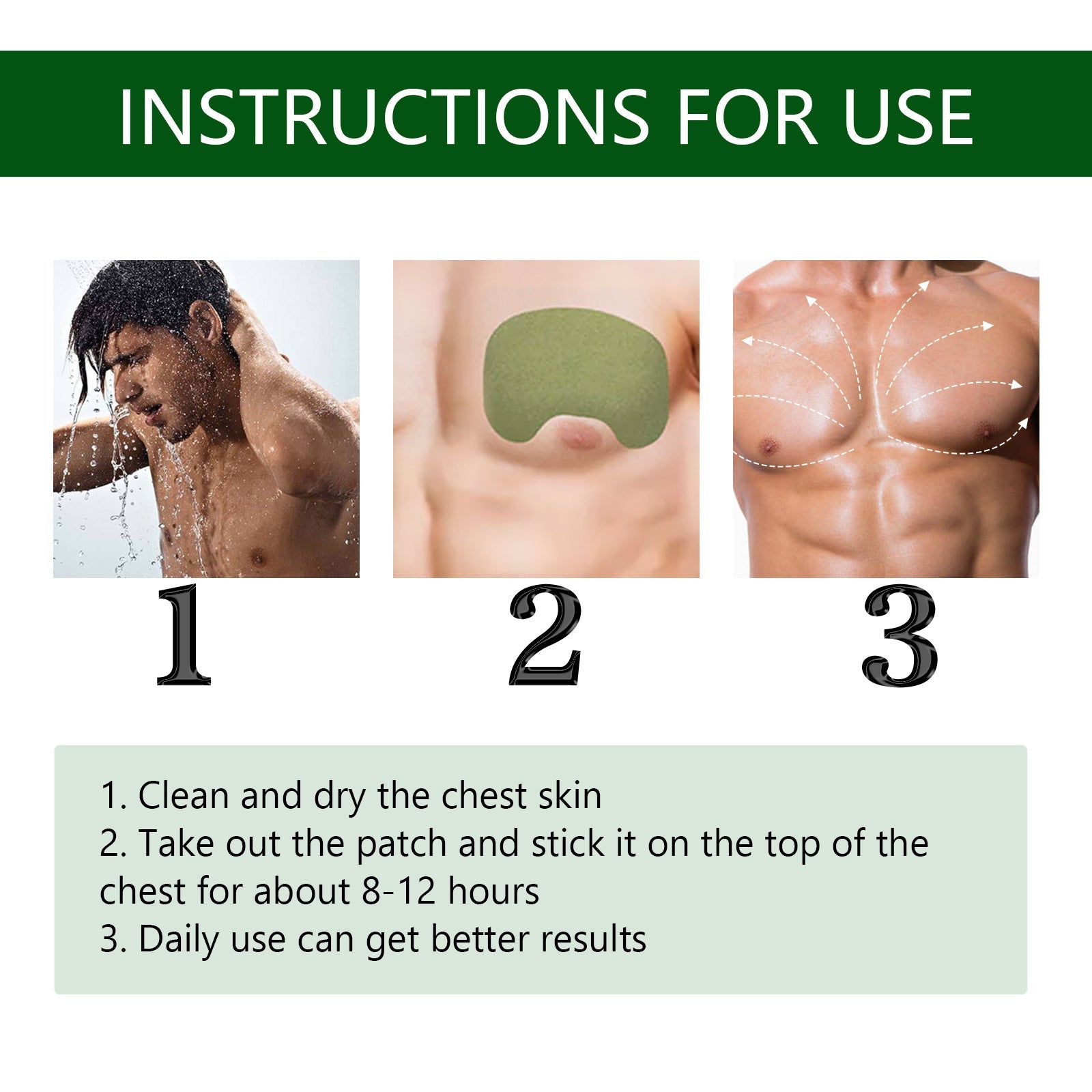 INSTRUCTIONS FOR USE

1

2

3

1. Clean and dry the chest skin
2. Take out the patch and stick it on the top of the chest for about 8-12 hours
3. Daily use can get better results