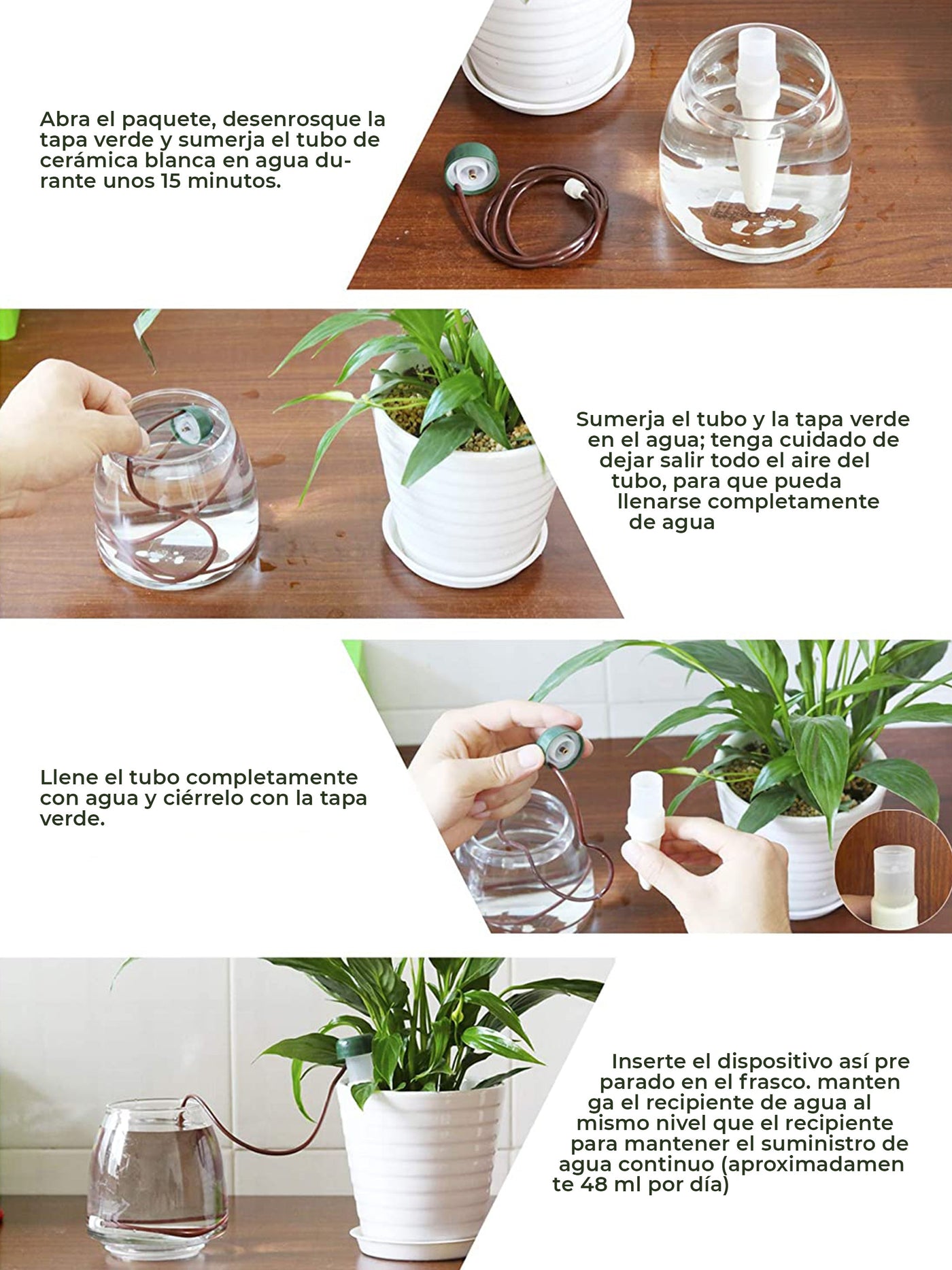 Abra el paquete, desenrosque la tapa verde y sumerja el tubo de cerámica blanca en agua durante unos 15 minutos.

Sumerja el tubo y la tapa verde en el agua; tenga cuidado de dejar salir todo el aire del tubo, para que pueda llenarse completamente de agua

Llene el tubo completamente con agua y ciérrelo con la tapa verde.

Inserte el dispositivo así pre parado en el frasco. manten ga el recipiente de agua al mismo nivel que el recipiente para mantener el suministro de agua continuo (aproximadamen te 48 ml por día)