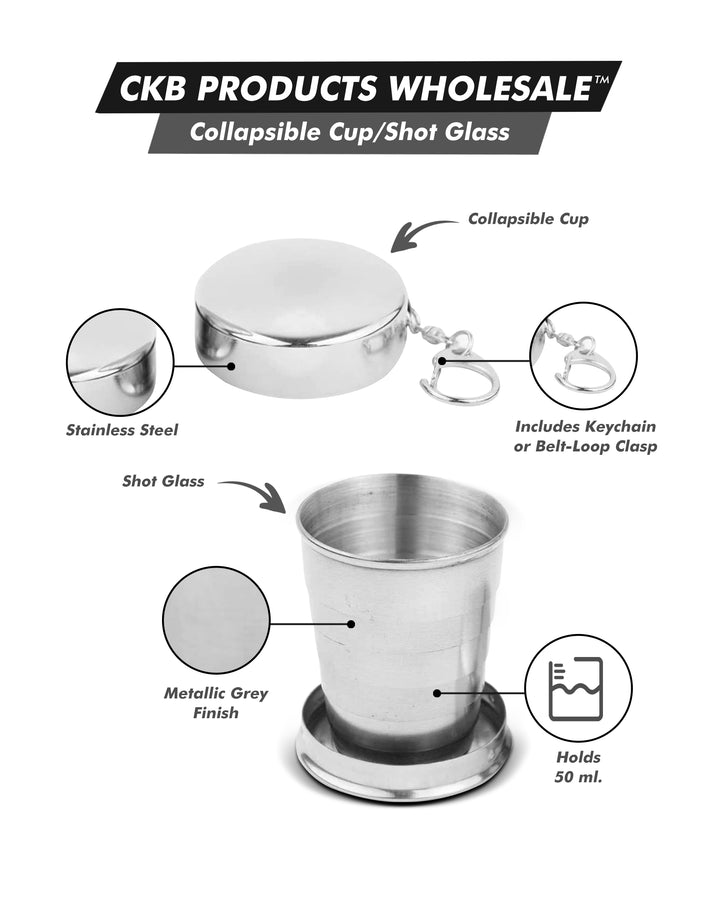 CKB PRODUCTS WHOLESALE™
Collapsible Cup/Shot Glass

Collapsible Cup

Stainless Steel

Includes Keychain or Belt-Loop Clasp

Shot Glass

Metallic Grey Finish

Holds 50 ml.