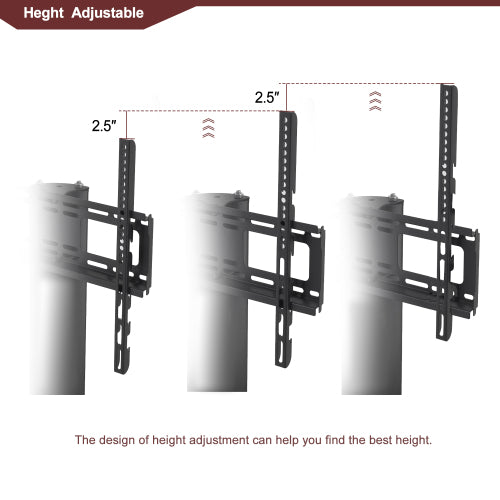 Heght Adjustable

2.5″

2.5″

The design of height adjustment can help you find the best height.