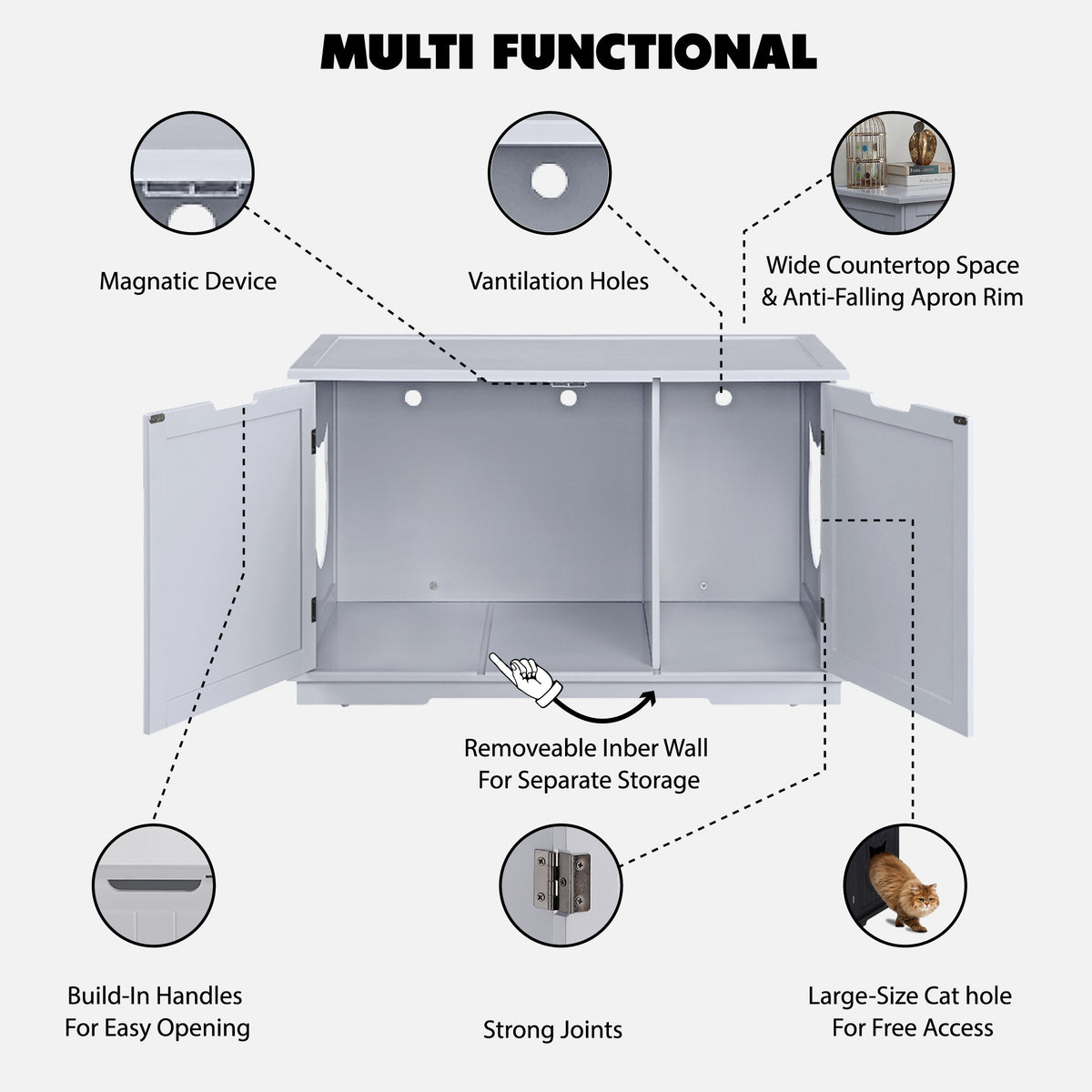 MULTI FUNCTIONAL

Magnatic Device

Vantilation Holes

Wide Countertop Space & Anti-Falling Apron Rim

Removeable Inber Wall For Separate Storage

Build-In Handles For Easy Opening

Strong Joints

Large-Size Cat hole For Free Access