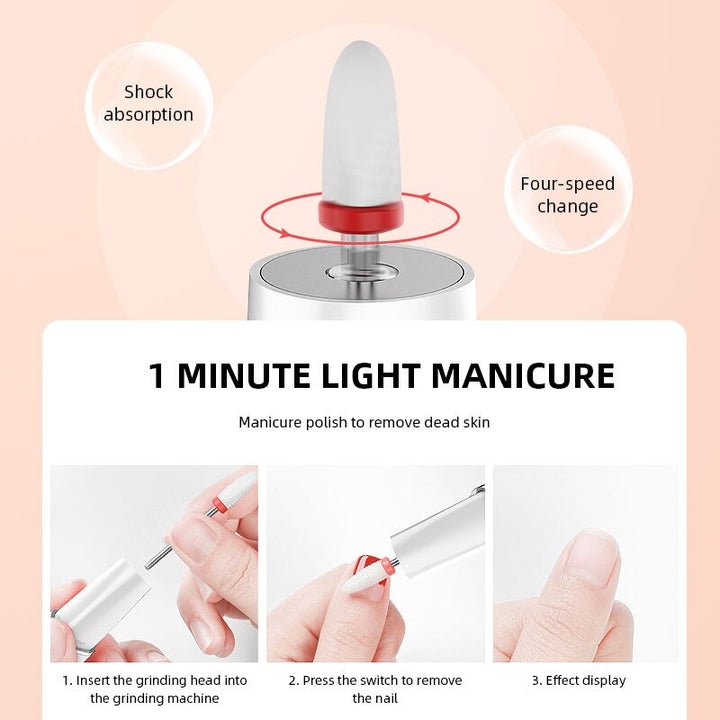 Shock absorption

Four-speed change

1 MINUTE LIGHT MANICURE

Manicure polish to remove dead skin

1. Insert the grinding head into the grinding machine

2. Press the switch to remove the nail

3. Effect display