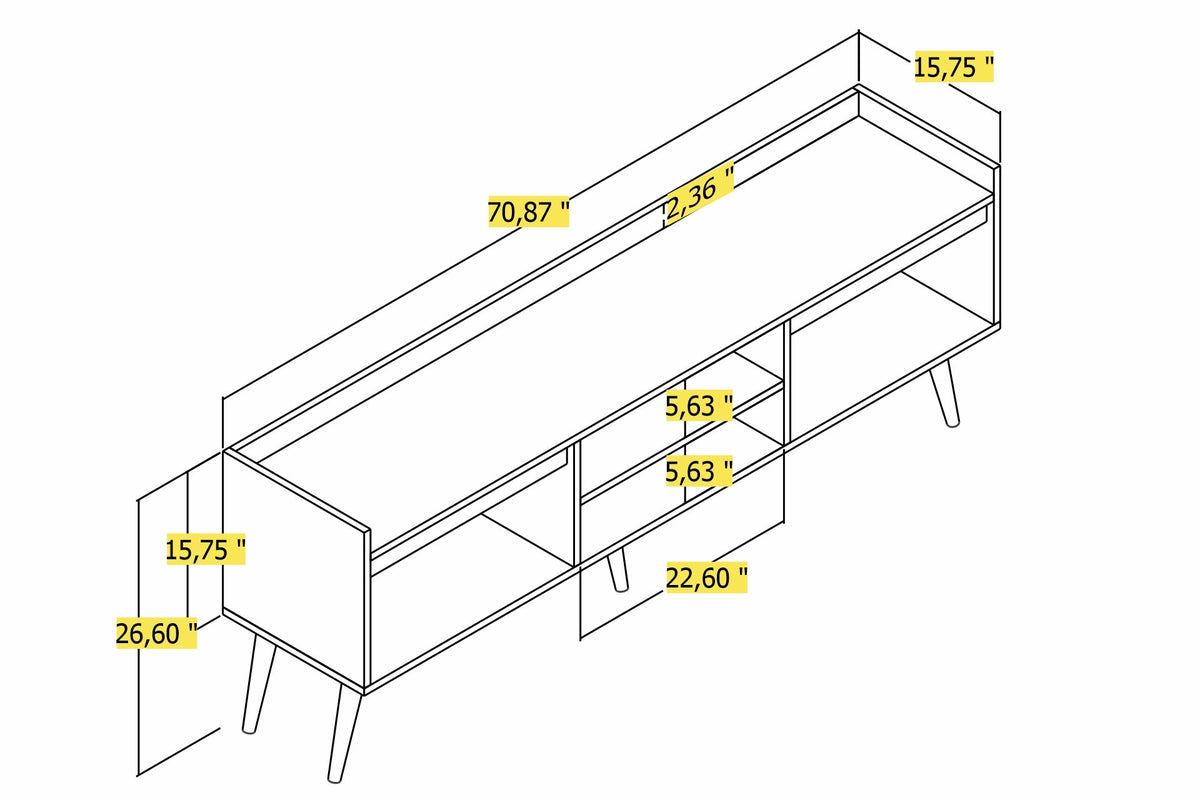 15,75 "
70,87 "
2,36 "
5,63 "
5,63 "
15,75 "
22,60 "
26,60 "