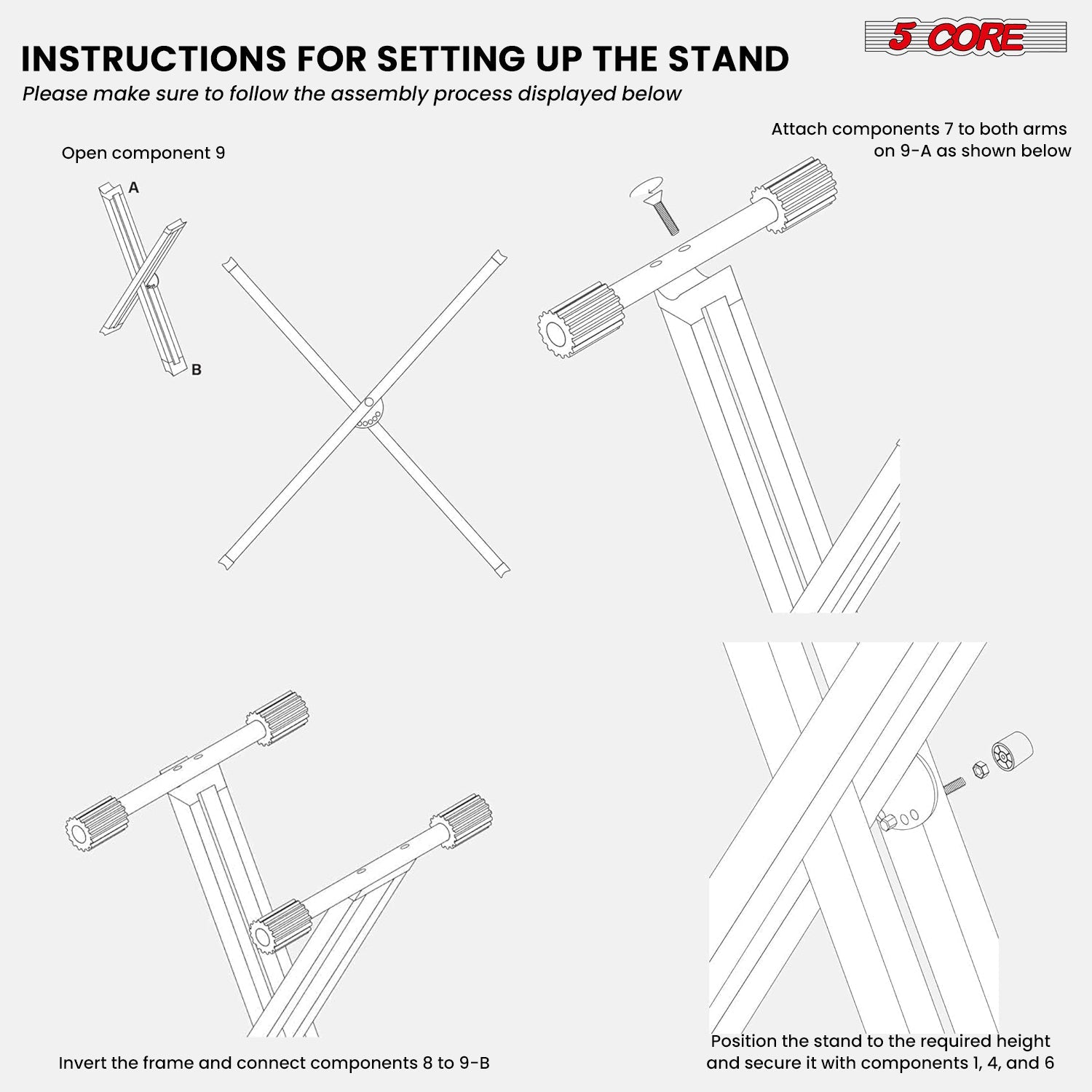 INSTRUCTIONS FOR SETTING UP THE STAND

5 CORE

Please make sure to follow the assembly process displayed below

Open component 9

A

B

Attach components 7 to both arms on 9-A as shown below

Invert the frame and connect components 8 to 9-B

Position the stand to the required height and secure it with components 1, 4, and 6