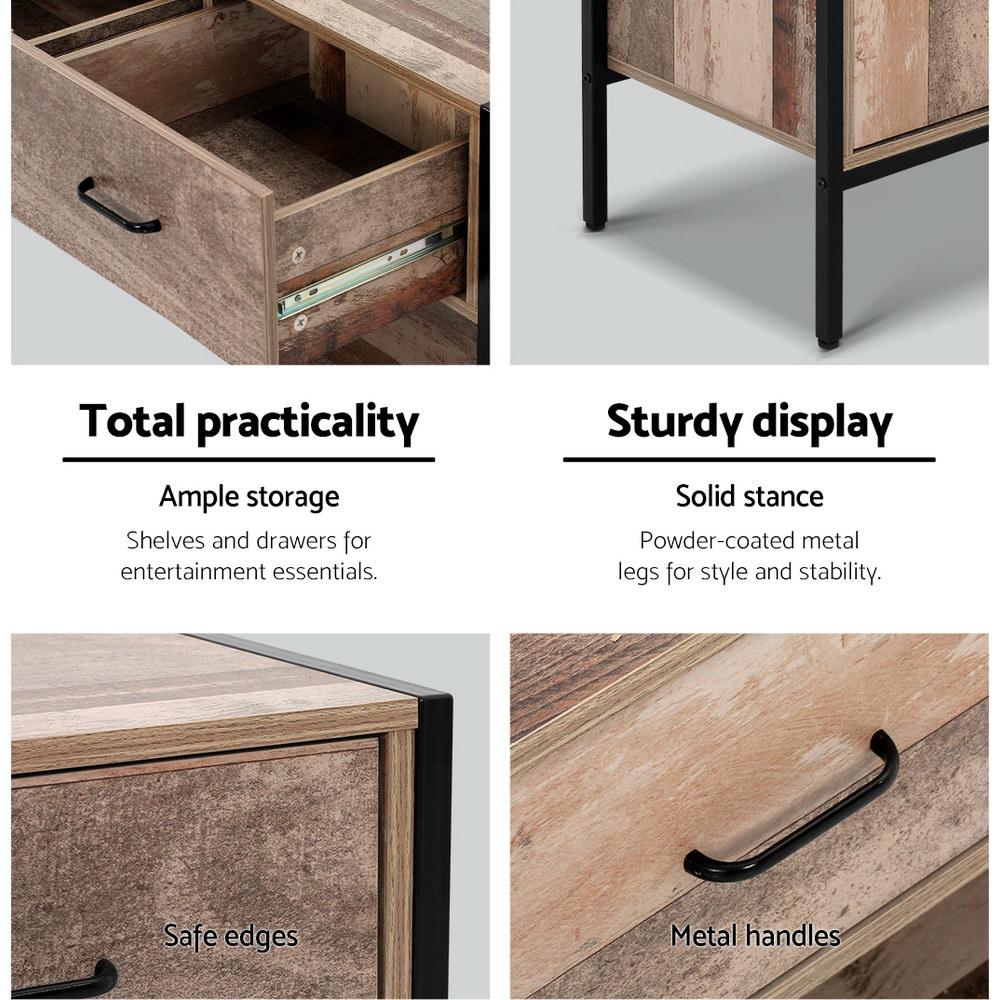 Total practicality

Ample storage

Shelves and drawers for entertainment essentials.

Sturdy display

Solid stance

Powder-coated metal legs for style and stability.

Safe edges

Metal handles