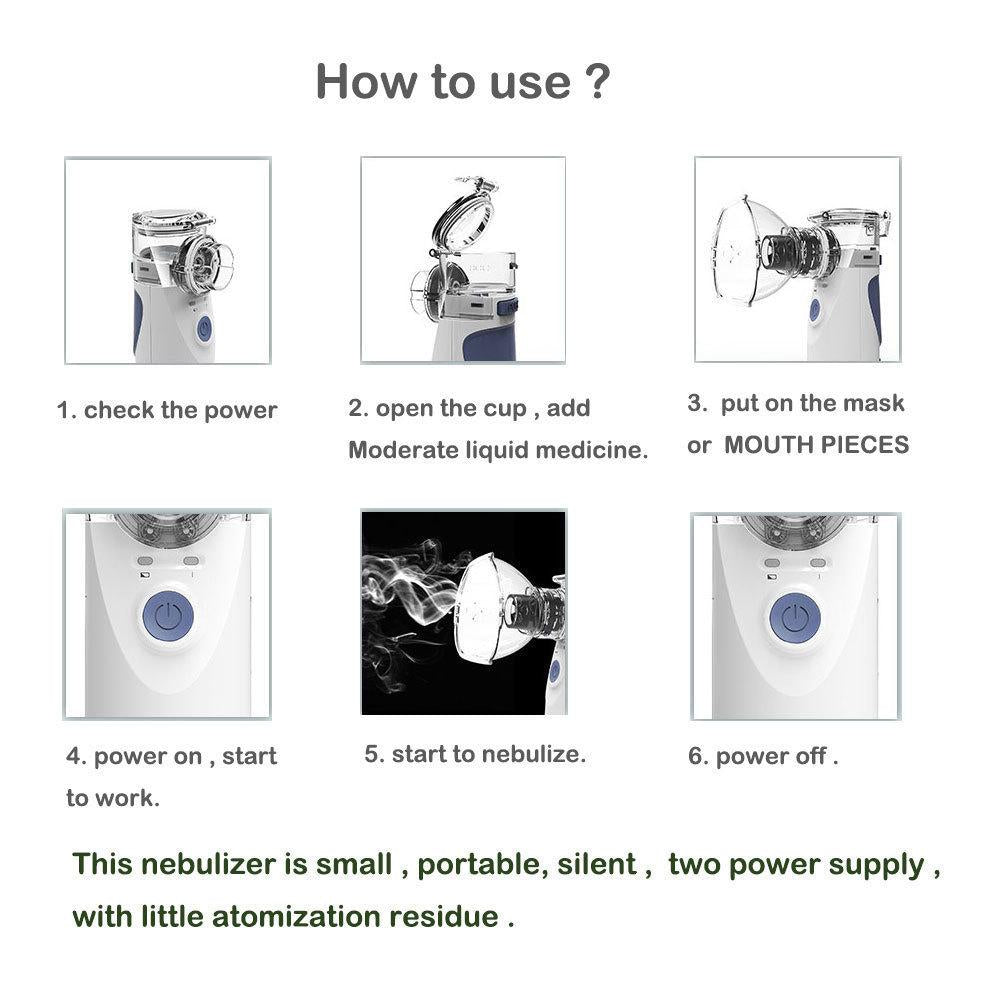 How to use ?

1. check the power

2. open the cup , add Moderate liquid medicine.

3. put on the mask or MOUTH PIECES

4. power on , start to work.

5. start to nebulize.

6. power off .

This nebulizer is small , portable, silent , two power supply , with little atomization residue .