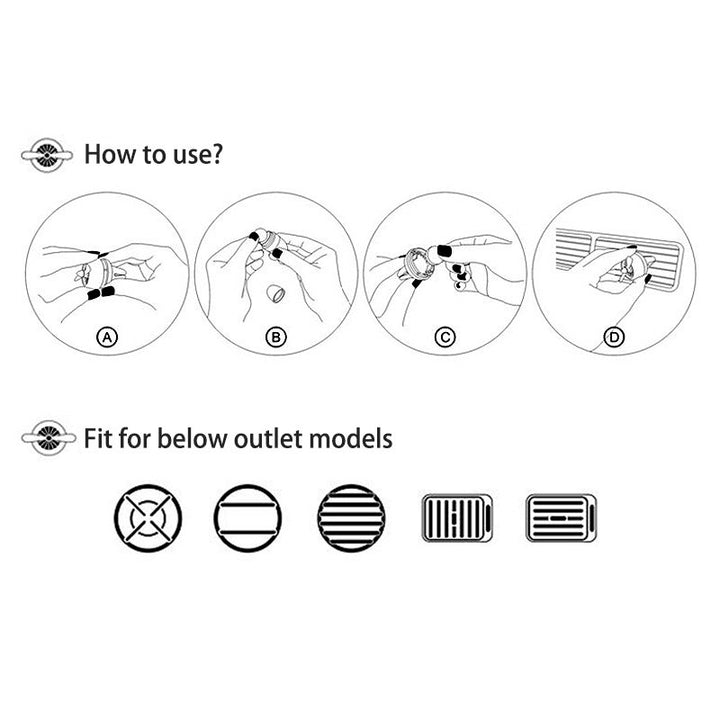 How to use?

A

B

C

D

Fit for below outlet models