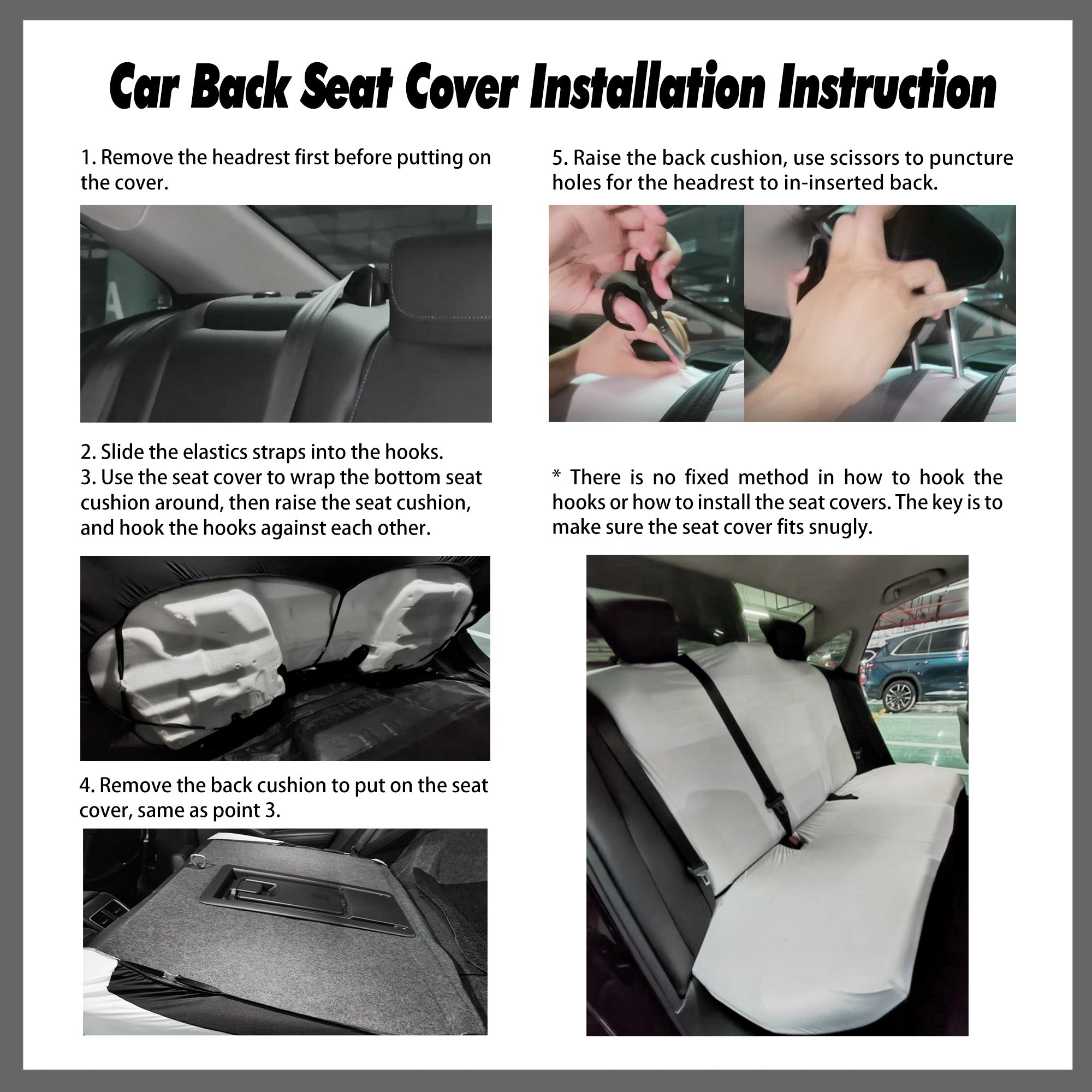 Car Back Seat Cover Installation Instruction

1. Remove the headrest first before putting on the cover.

2. Slide the elastics straps into the hooks.
3. Use the seat cover to wrap the bottom seat cushion around, then raise the seat cushion, and hook the hooks against each other.

4. Remove the back cushion to put on the seat cover, same as point 3.

5. Raise the back cushion, use scissors to puncture holes for the headrest to in-inserted back.

* There is no fixed method in how to hook the hooks or how to install the seat covers. The key is to make sure the seat cover fits snugly.