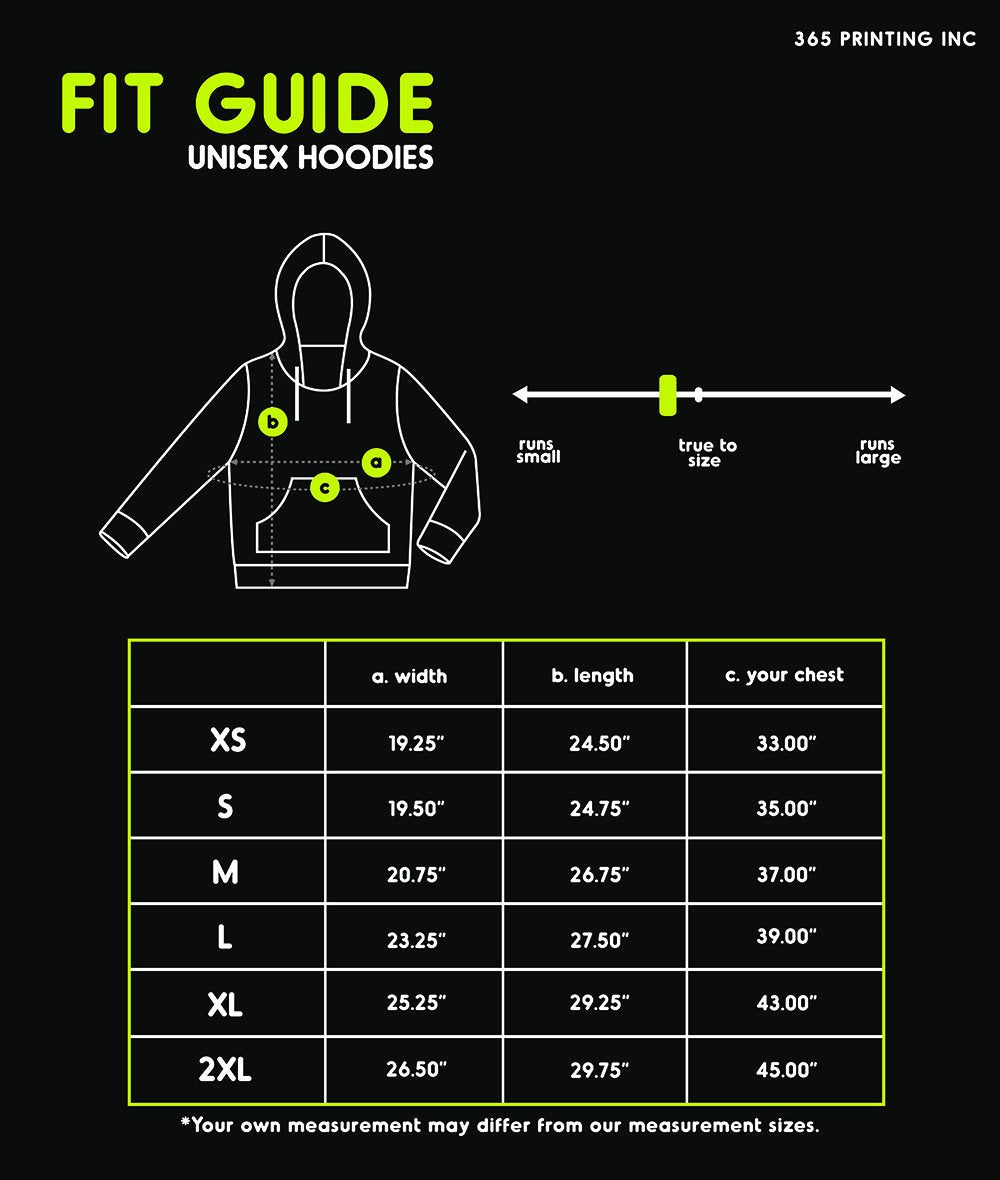 365 PRINTING INC

FIT GUIDE
UNISEX HOODIES

b
a
c

runs small
true to size
runs large

| | a. width | b. length | c. your chest |
|---|---|---|---|
| XS | 19.25" | 24.50" | 33.00" |
| S | 19.50" | 24.75" | 35.00" |
| M | 20.75" | 26.75" | 37.00" |
| L | 23.25" | 27.50" | 39.00" |
| XL | 25.25" | 29.25" | 43.00" |
| 2XL | 26.50" | 29.75" | 45.00" |

*Your own measurement may differ from our measurement sizes.